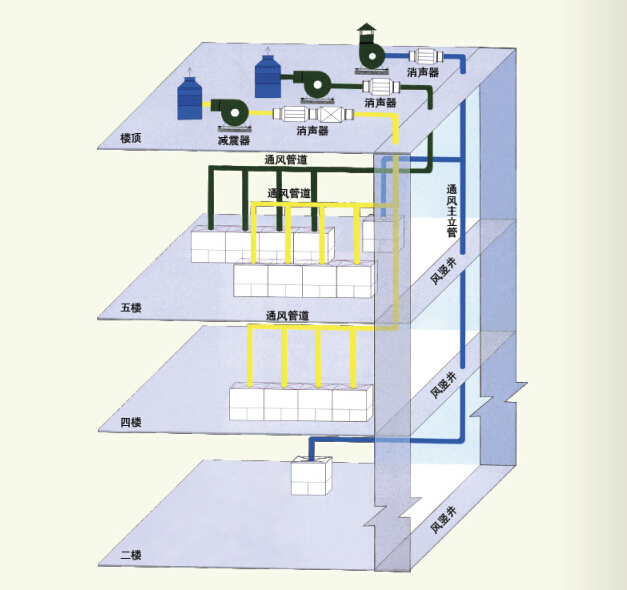 消声器
消声器
消声器
减震器
楼顶
通风管道
通风管道
通风主立管
风竖井
五楼
通风管道
风竖井
四楼
风竖井
二楼